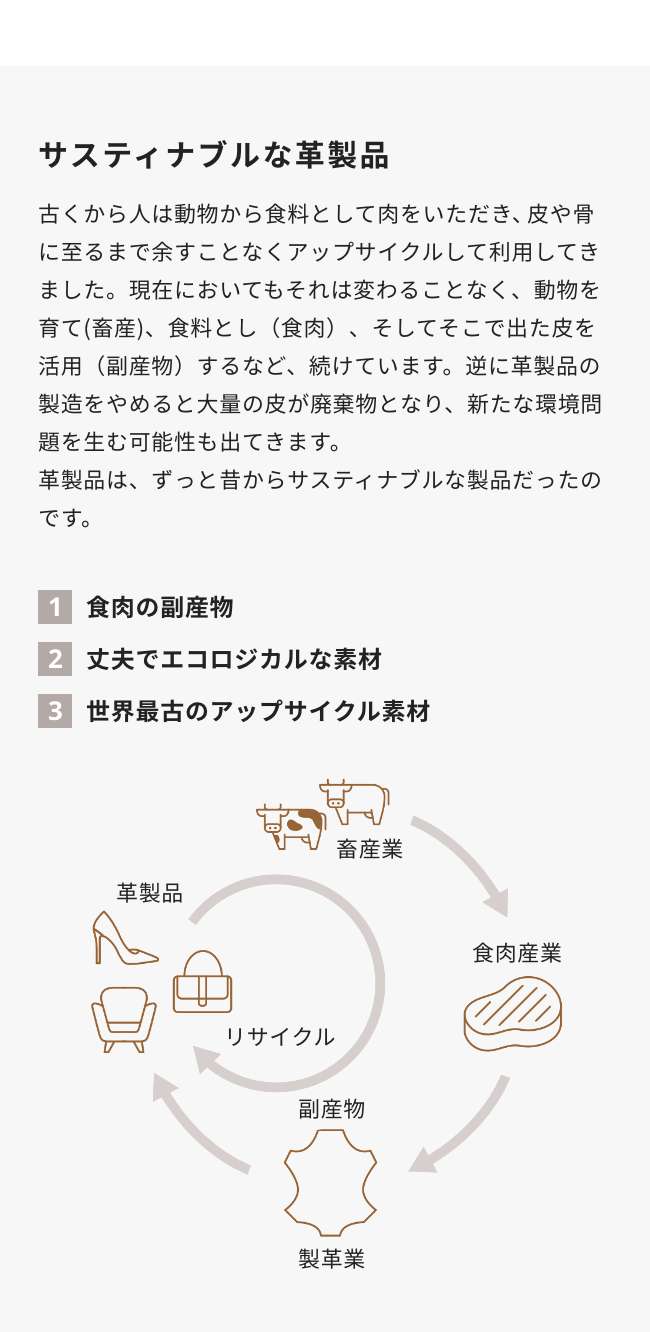 サスティナブルな革製品

古くから人は動物から食料として肉をいただき、皮や骨に至るまで余すことなくアップサイクルして利用してきました。現在においてもそれは変わることなく、動物を育て(畜産)、食料とし（食肉）、そしてそこで出た皮を活用（副産物）するなど、続けています。逆に革製品の製造をやめると大量の皮が廃棄物となり、新たな環境問題を生む可能性も出てきます。
革製品は、ずっと昔からサスティナブルな製品だったのです。

1 食肉の副産物
2 丈夫でエコロジカルな素材
3 世界最古のアップサイクル素材

畜産業
食肉産業
副産物
製革業
革製品
リサイクル