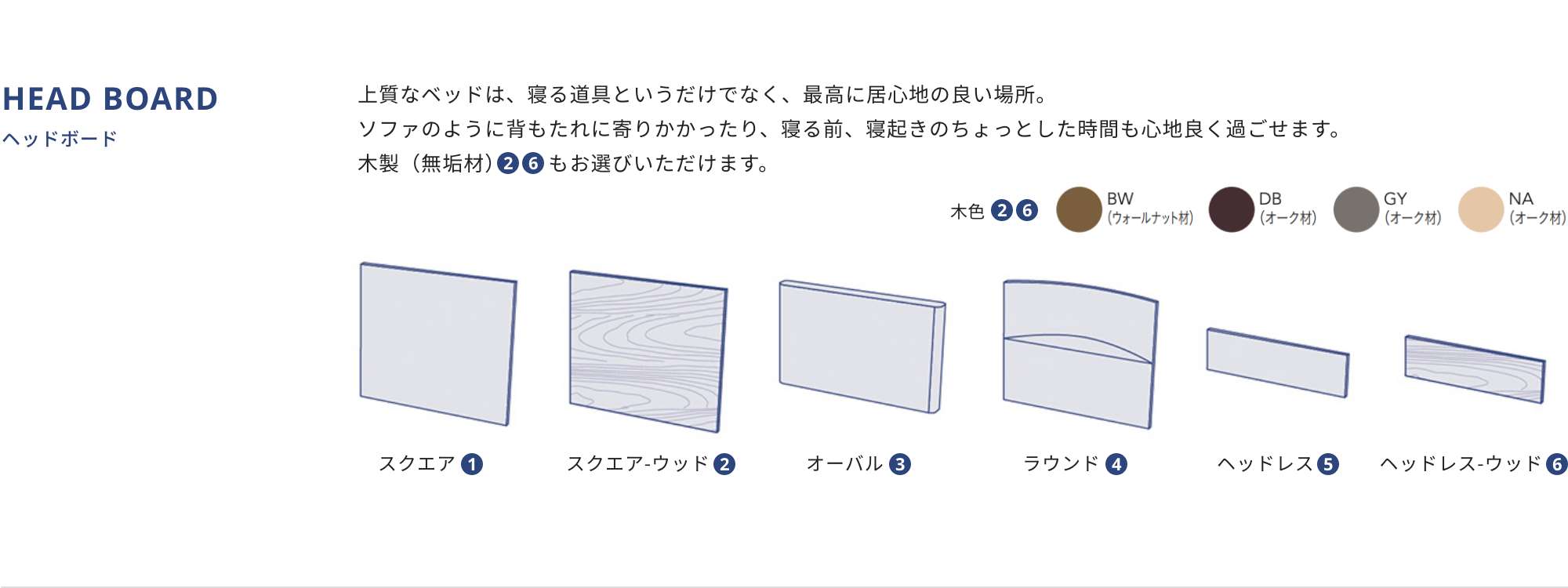 HEAD BOARD
ヘッドボード

上質なベッドは、寝る道具というだけでなく、最高に居心地の良い場所。
ソファのように背もたれに寄りかかったり、寝る前、寝起きのちょっとした時間も心地良く過ごせます。
木製（無垢材）❷❻もお選びいただけます。

木色 ❷❻ BW (ウォールナット材) DB (オーク材) GY (オーク材) NA (オーク材)

スクエア ❶ スクエア-ウッド ❷ オーバル ❸ ラウンド ❹ ヘッドレス ❺ ヘッドレス-ウッド ❻