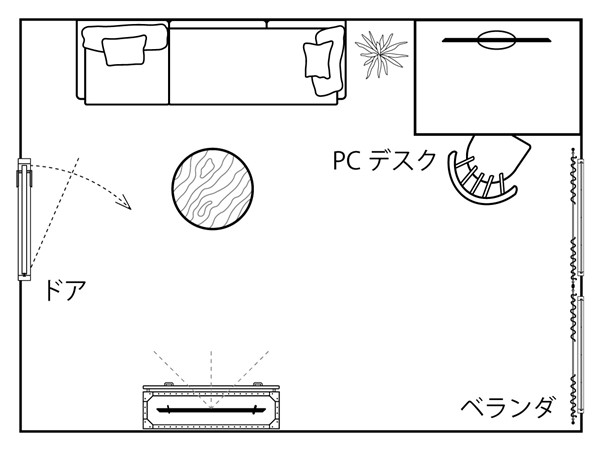 PC デスク

ドア

ベランダ