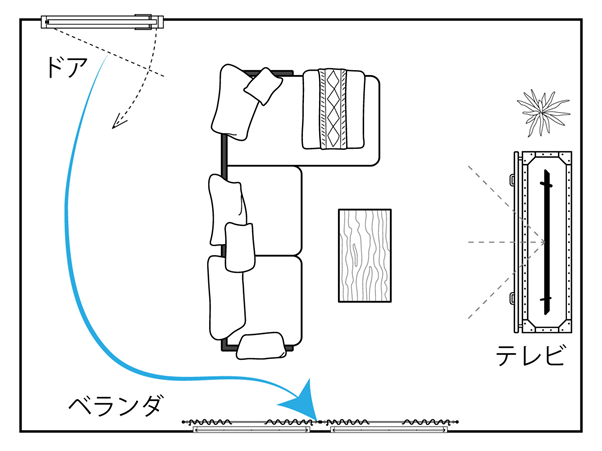 ドア

テレビ

ベランダ